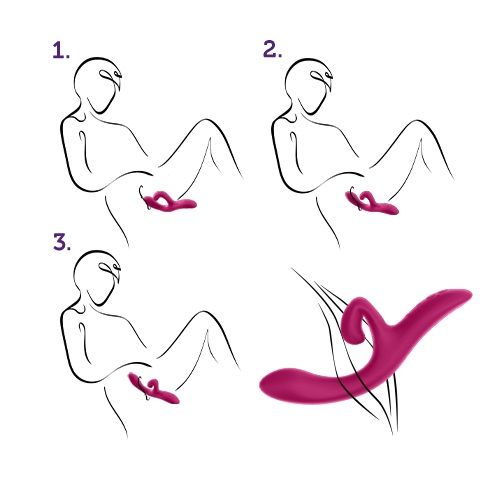 1.

2.

3.