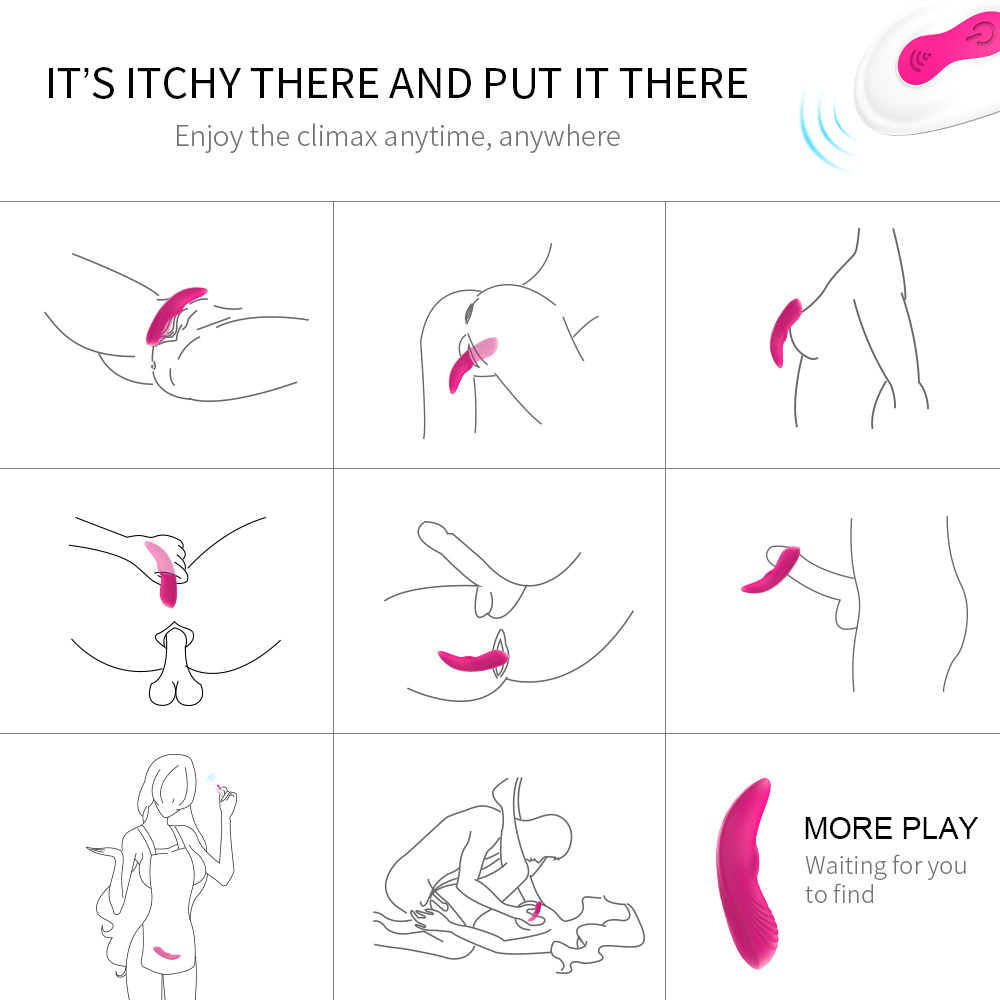 IT'S ITCHY THERE AND PUT IT THERE

Enjoy the climax anytime, anywhere

MORE PLAY

Waiting for you to find