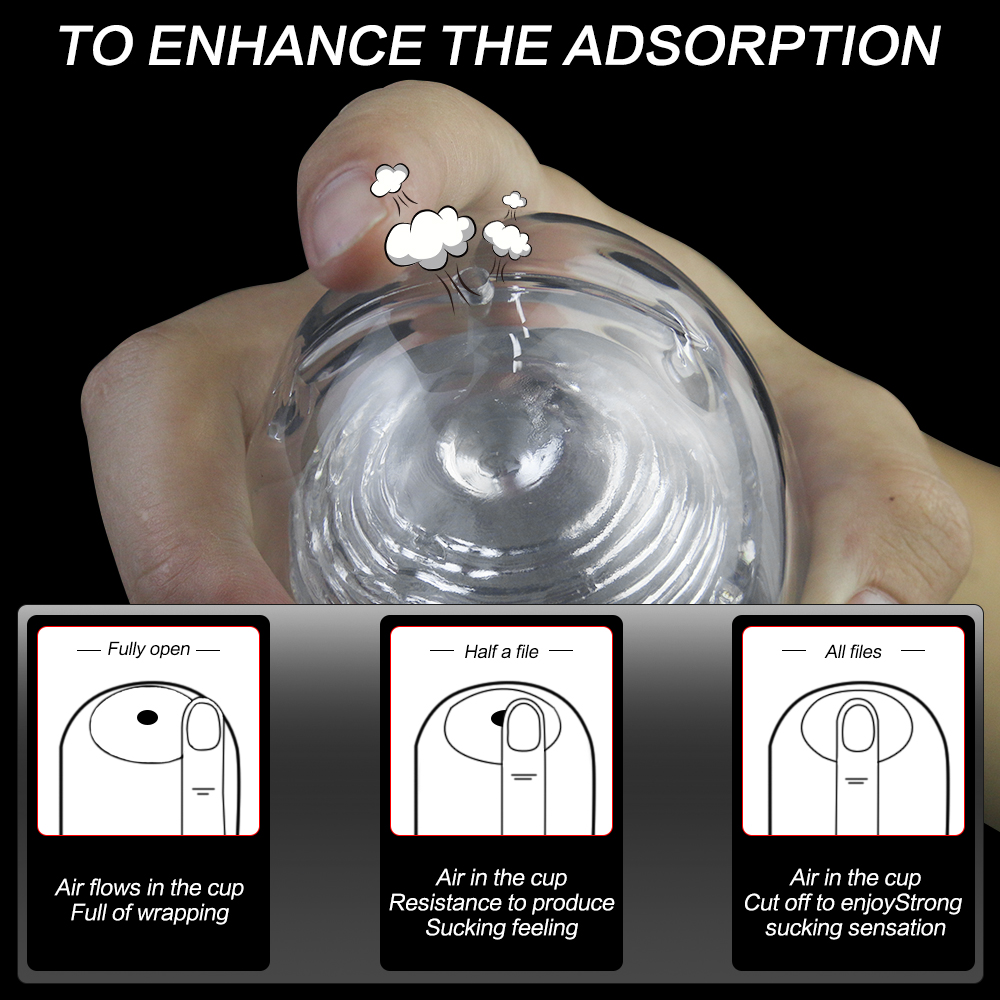 TO ENHANCE THE ADSORPTION

— Fully open —

Air flows in the cup
Full of wrapping

— Half a file —

Air in the cup
Resistance to produce
Sucking feeling

— All files —

Air in the cup
Cut off to enjoyStrong
sucking sensation