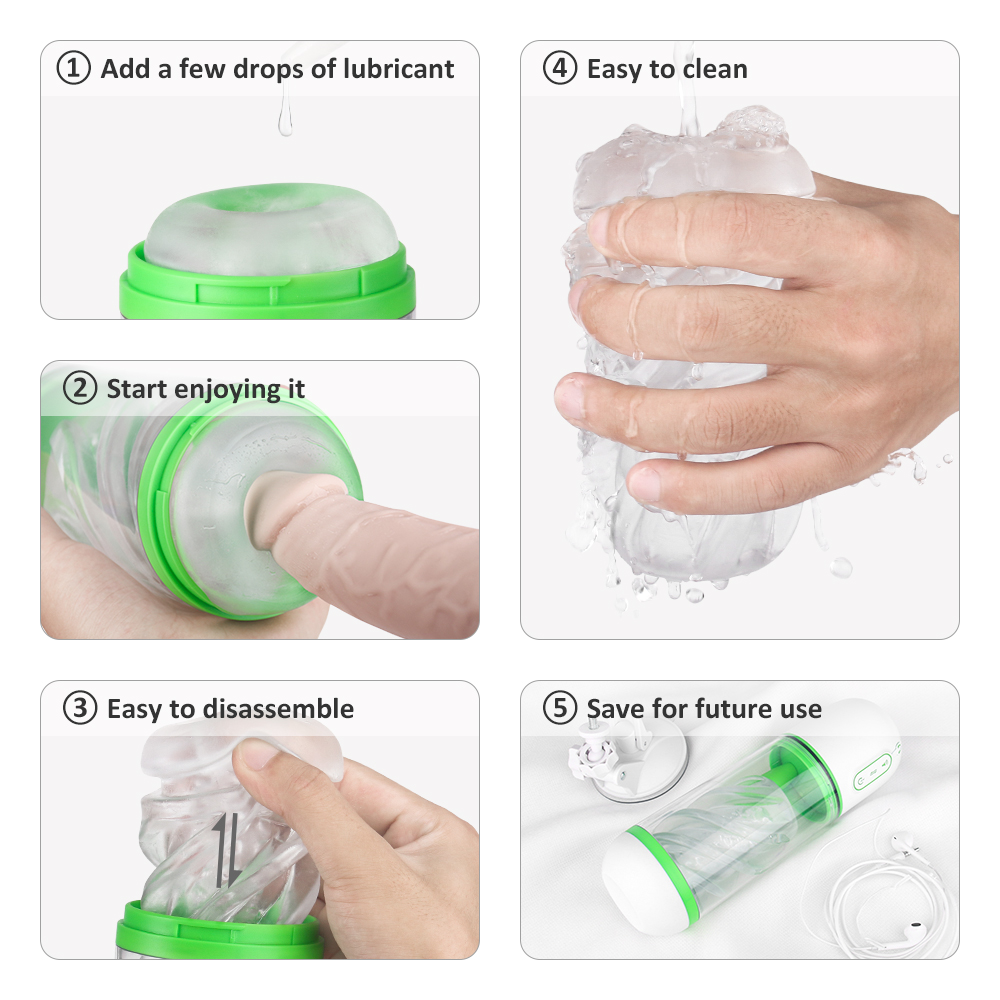 ① Add a few drops of lubricant

② Start enjoying it

③ Easy to disassemble

④ Easy to clean

⑤ Save for future use