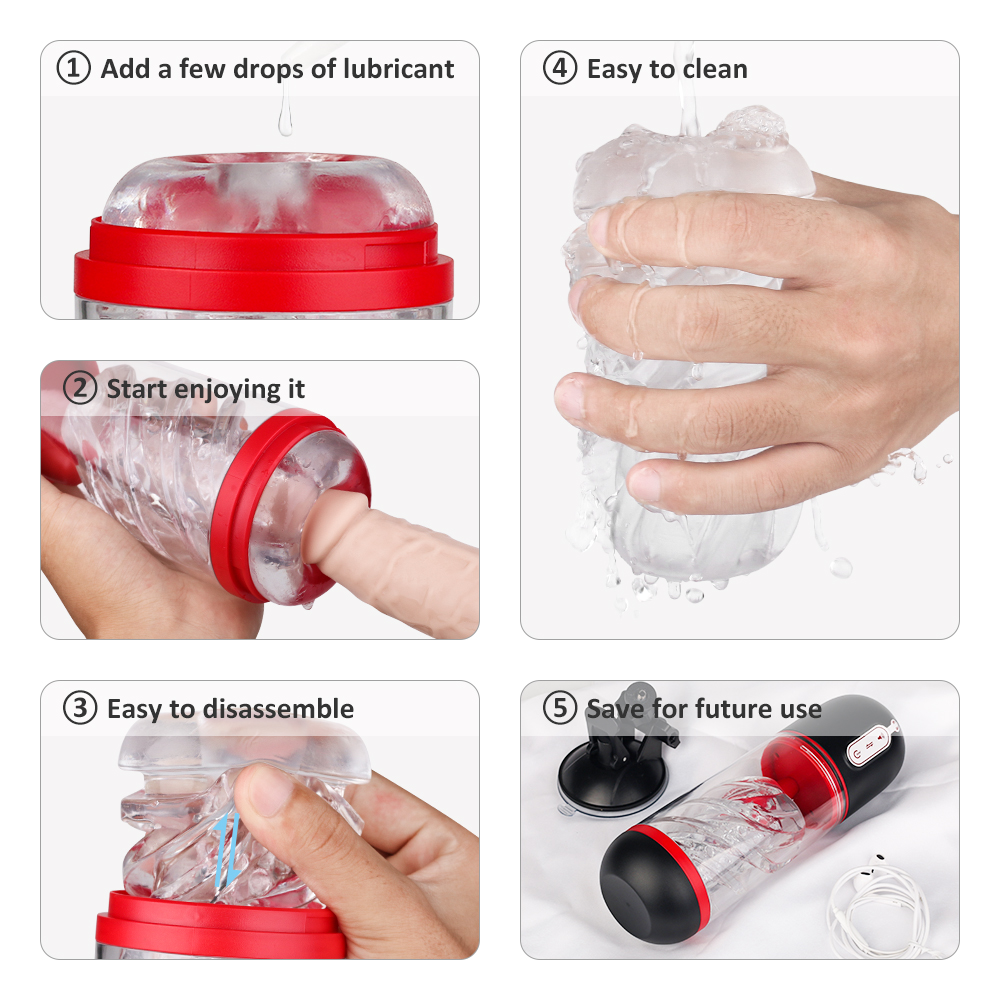 ① Add a few drops of lubricant

② Start enjoying it

③ Easy to disassemble

④ Easy to clean

⑤ Save for future use