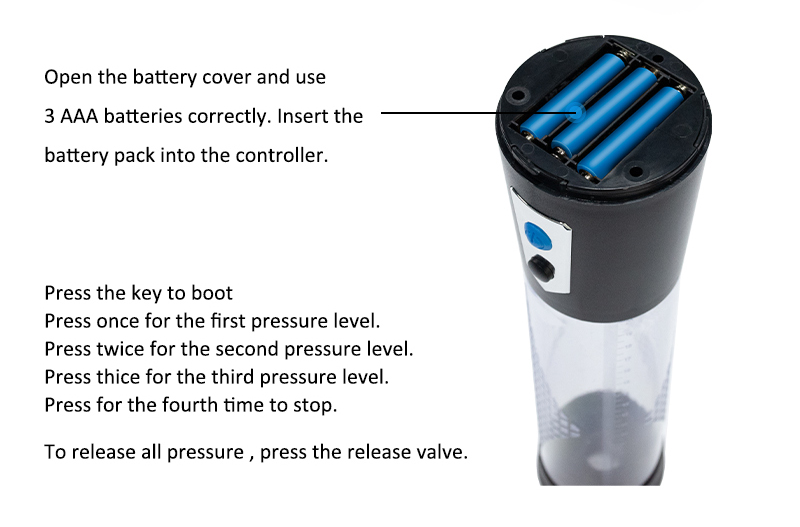 Open the battery cover and use 3 AAA batteries correctly. Insert the battery pack into the controller.

Press the key to boot
Press once for the first pressure level.
Press twice for the second pressure level.
Press thice for the third pressure level.
Press for the fourth time to stop.

To release all pressure , press the release valve.