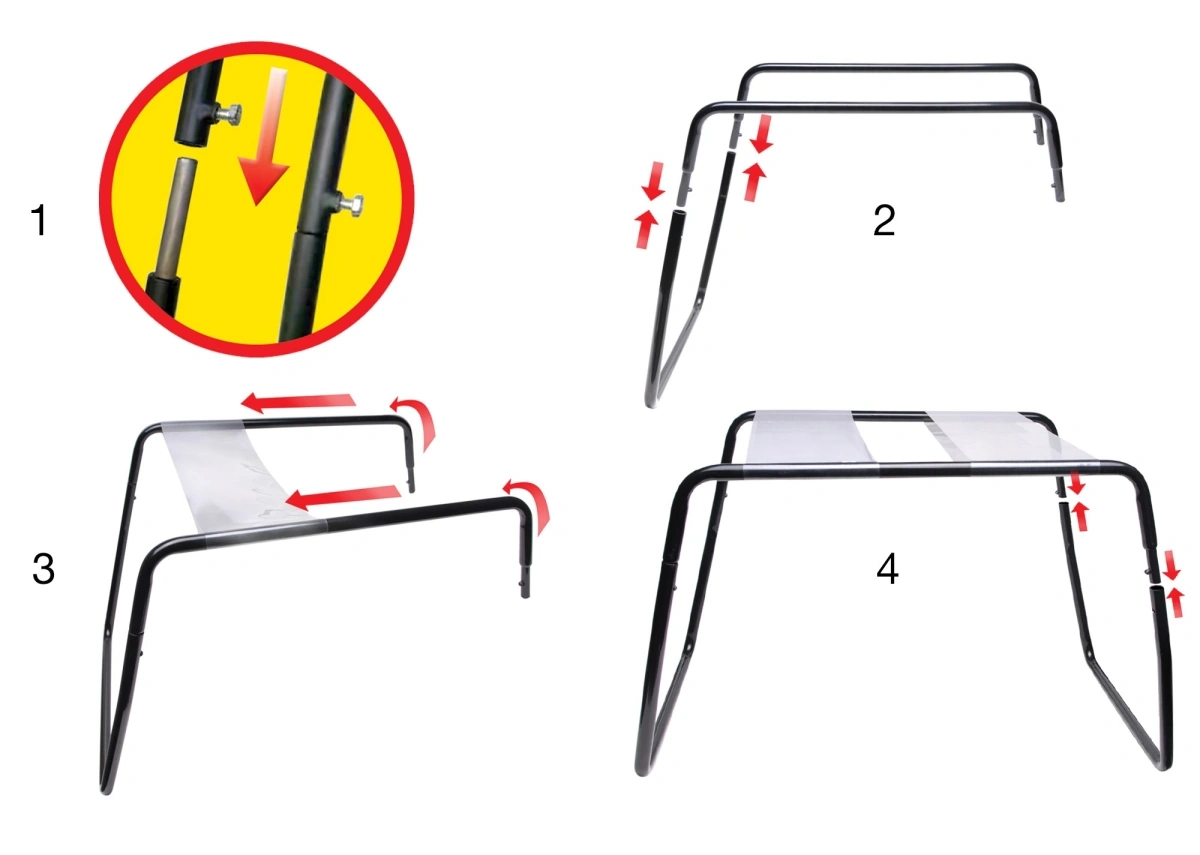 1

2

3

4