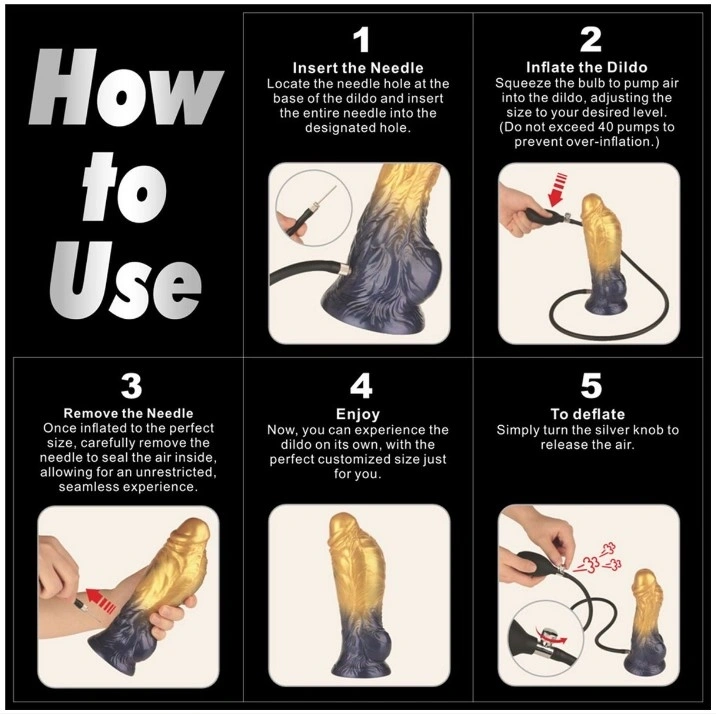 How to Use

1
Insert the Needle
Locate the needle hole at the base of the dildo and insert the entire needle into the designated hole.

2
Inflate the Dildo
Squeeze the bulb to pump air into the dildo, adjusting the size to your desired level. (Do not exceed 40 pumps to prevent over-inflation.)

3
Remove the Needle
Once inflated to the perfect size, carefully remove the needle to seal the air inside, allowing for an unrestricted, seamless experience.

4
Enjoy
Now, you can experience the dildo on its own, with the perfect customized size just for you.

5
To deflate
Simply turn the silver knob to release the air.