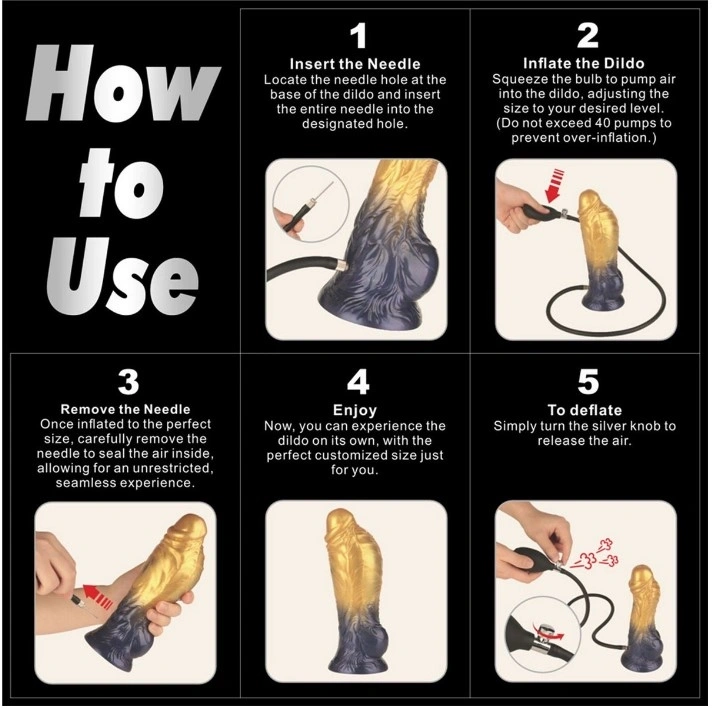 How to Use

1
Insert the Needle
Locate the needle hole at the base of the dildo and insert the entire needle into the designated hole.

2
Inflate the Dildo
Squeeze the bulb to pump air into the dildo, adjusting the size to your desired level. (Do not exceed 40 pumps to prevent over-inflation.)

3
Remove the Needle
Once inflated to the perfect size, carefully remove the needle to seal the air inside, allowing for an unrestricted, seamless experience.

4
Enjoy
Now, you can experience the dildo on its own, with the perfect customized size just for you.

5
To deflate
Simply turn the silver knob to release the air.