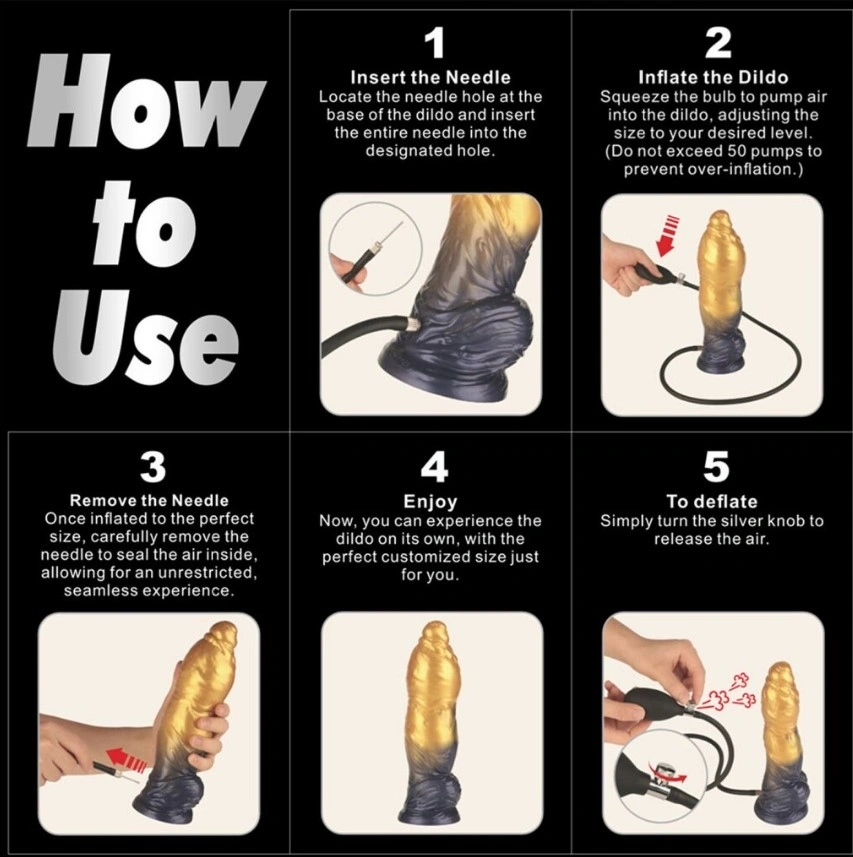 How to Use

1
Insert the Needle
Locate the needle hole at the base of the dildo and insert the entire needle into the designated hole.

2
Inflate the Dildo
Squeeze the bulb to pump air into the dildo, adjusting the size to your desired level. (Do not exceed 50 pumps to prevent over-inflation.)

3
Remove the Needle
Once inflated to the perfect size, carefully remove the needle to seal the air inside, allowing for an unrestricted, seamless experience.

4
Enjoy
Now, you can experience the dildo on its own, with the perfect customized size just for you.

5
To deflate
Simply turn the silver knob to release the air.