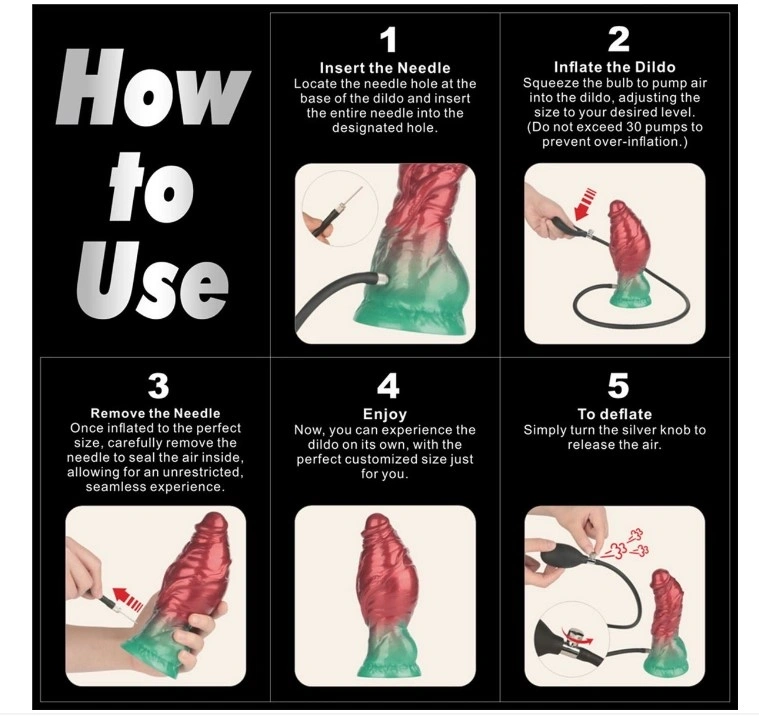 How to Use

1
Insert the Needle
Locate the needle hole at the base of the dildo and insert the entire needle into the designated hole.

2
Inflate the Dildo
Squeeze the bulb to pump air into the dildo, adjusting the size to your desired level. (Do not exceed 30 pumps to prevent over-inflation.)

3
Remove the Needle
Once inflated to the perfect size, carefully remove the needle to seal the air inside, allowing for an unrestricted, seamless experience.

4
Enjoy
Now, you can experience the dildo on its own, with the perfect customized size just for you.

5
To deflate
Simply turn the silver knob to release the air.