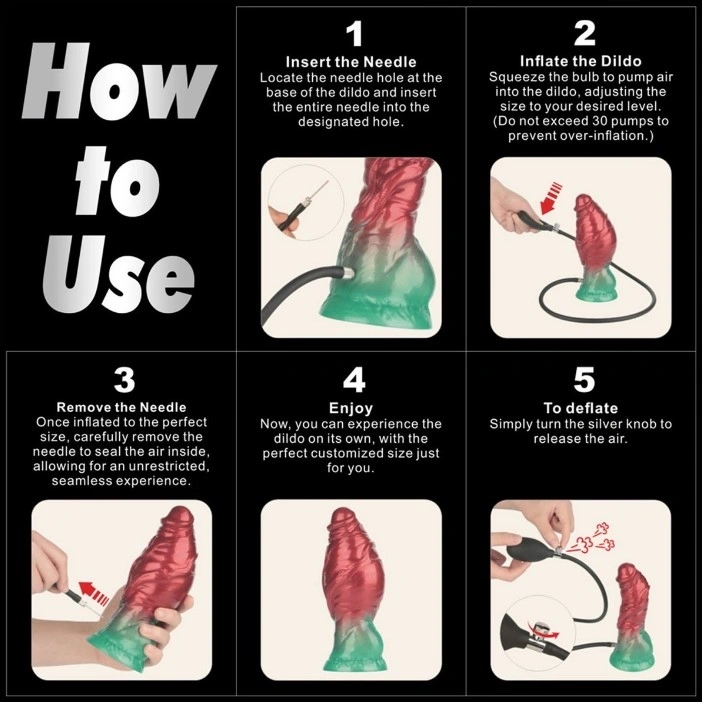 How to Use

1
Insert the Needle
Locate the needle hole at the base of the dildo and insert the entire needle into the designated hole.

2
Inflate the Dildo
Squeeze the bulb to pump air into the dildo, adjusting the size to your desired level. (Do not exceed 30 pumps to prevent over-inflation.)

3
Remove the Needle
Once inflated to the perfect size, carefully remove the needle to seal the air inside, allowing for an unrestricted, seamless experience.

4
Enjoy
Now, you can experience the dildo on its own, with the perfect customized size just for you.

5
To deflate
Simply turn the silver knob to release the air.