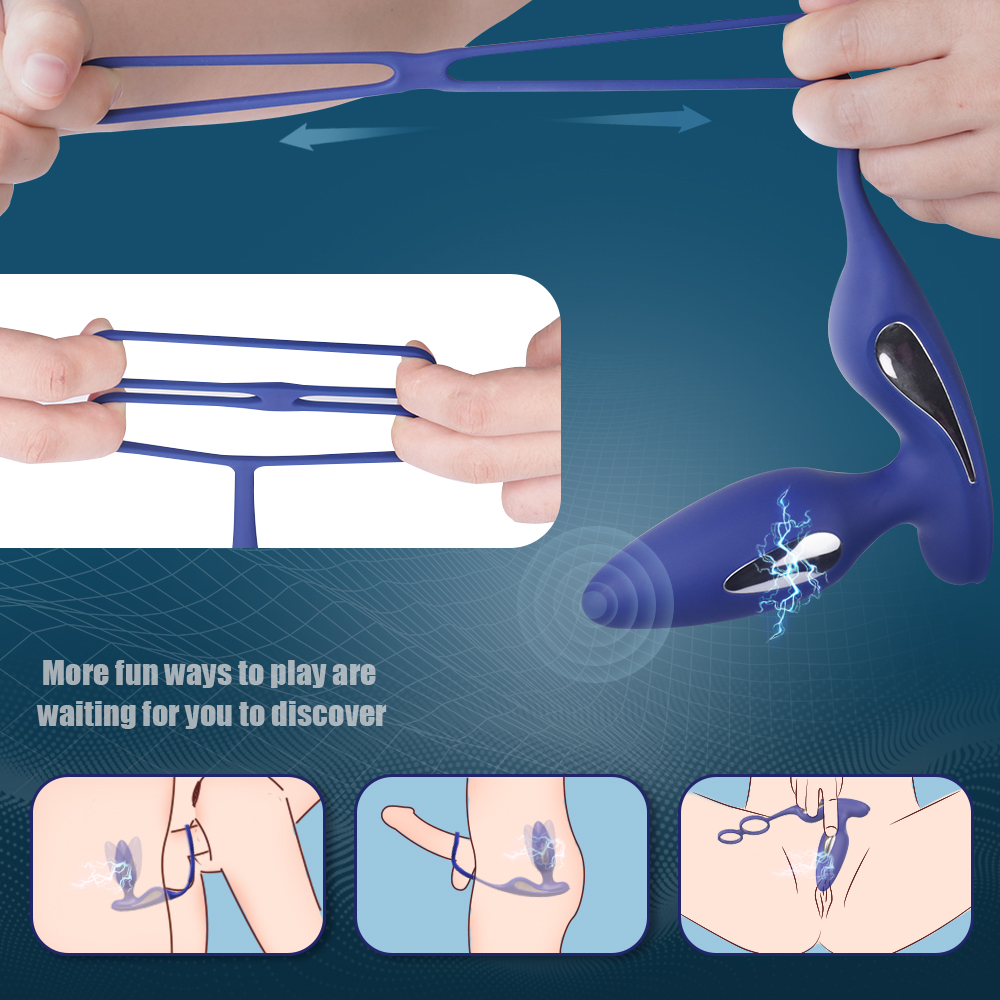 More fun ways to play are waiting for you to discover