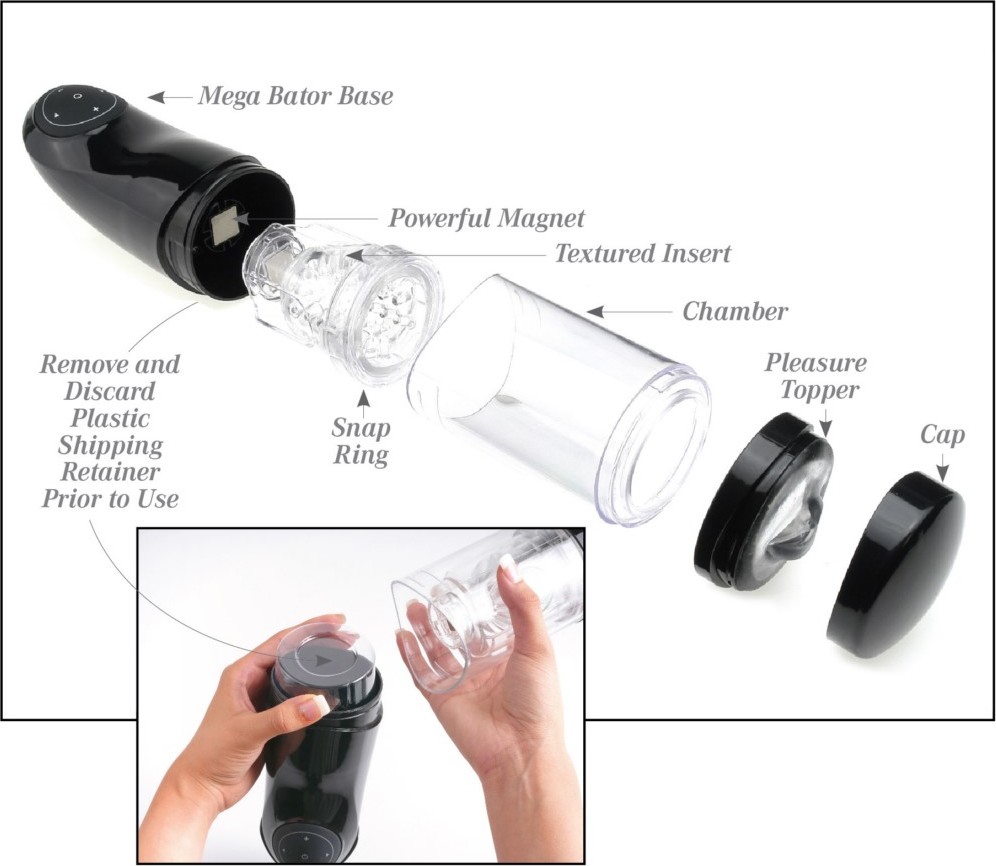 Mega Bator Base

Powerful Magnet

Textured Insert

Chamber

Remove and Discard Plastic Shipping Retainer Prior to Use

Snap Ring

Pleasure Topper

Cap