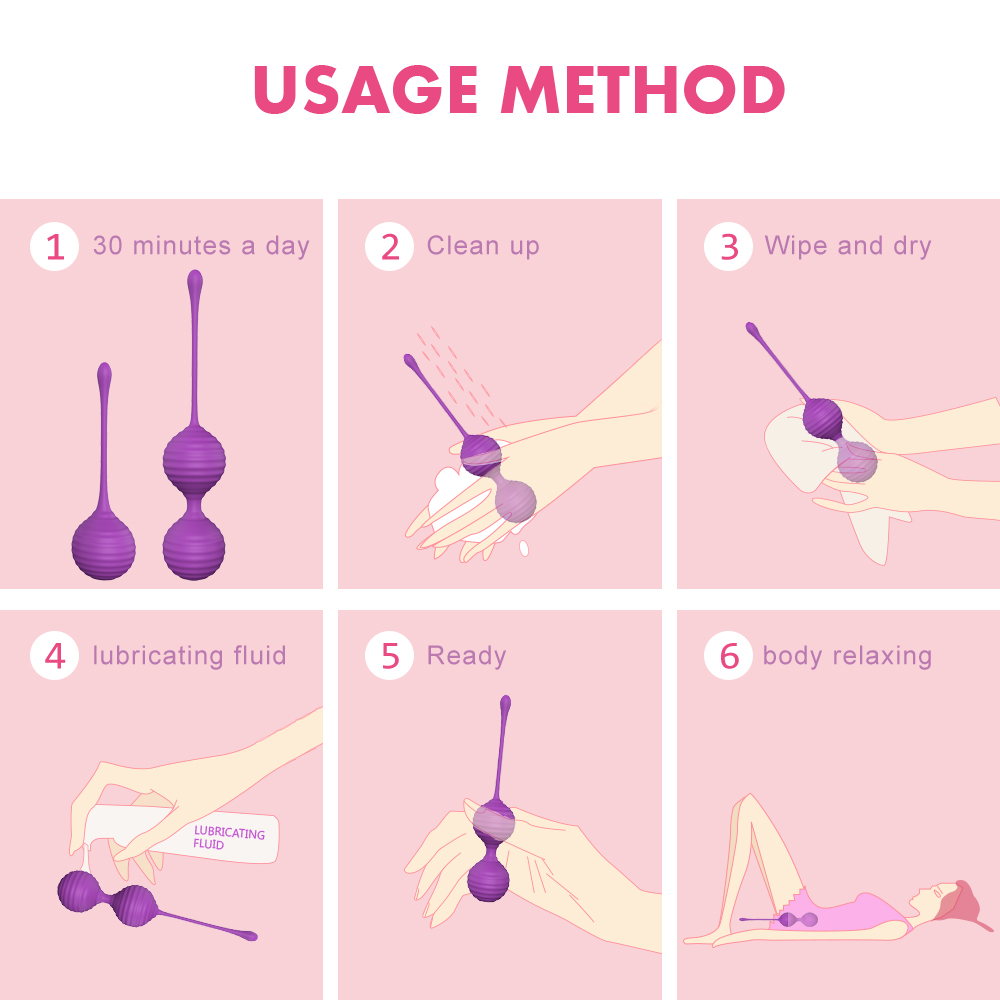 USAGE METHOD

1 30 minutes a day

2 Clean up

3 Wipe and dry

4 lubricating fluid

LUBRICATING FLUID

5 Ready

6 body relaxing