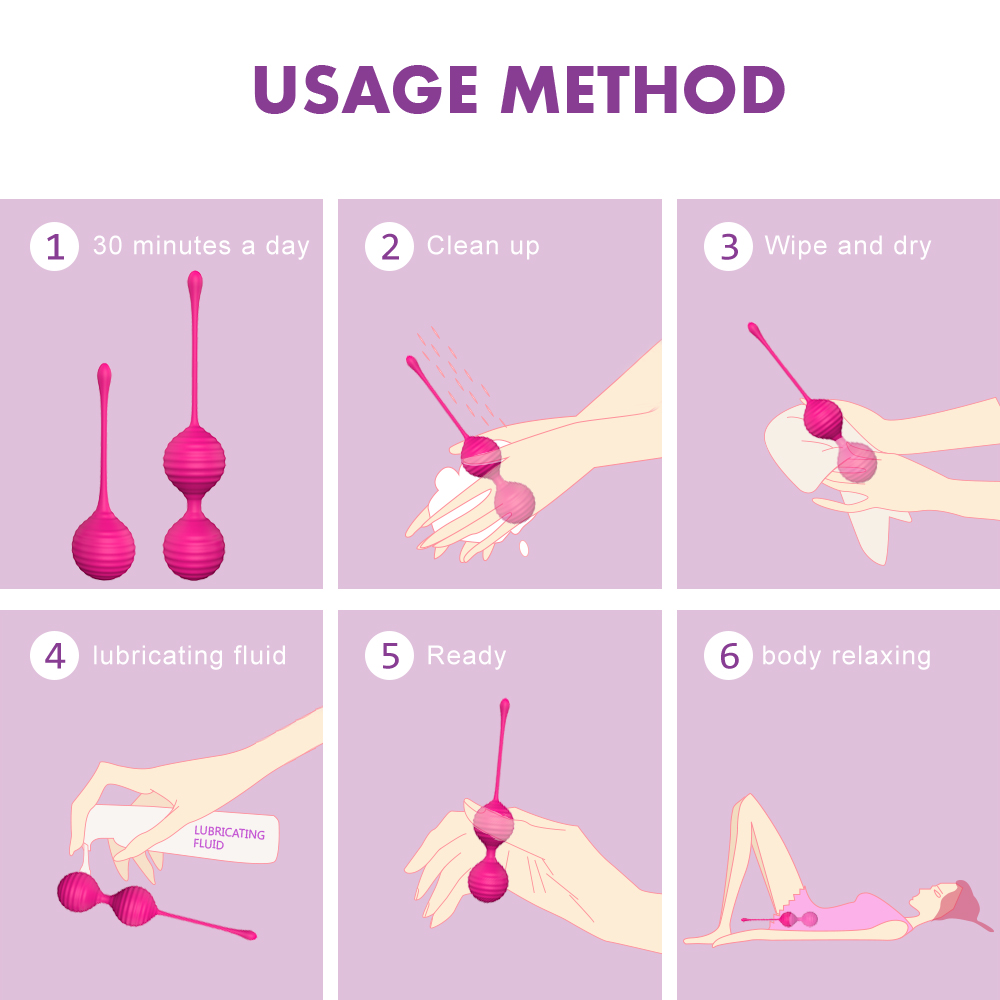 USAGE METHOD

1 30 minutes a day

2 Clean up

3 Wipe and dry

4 lubricating fluid

LUBRICATING FLUID

5 Ready

6 body relaxing